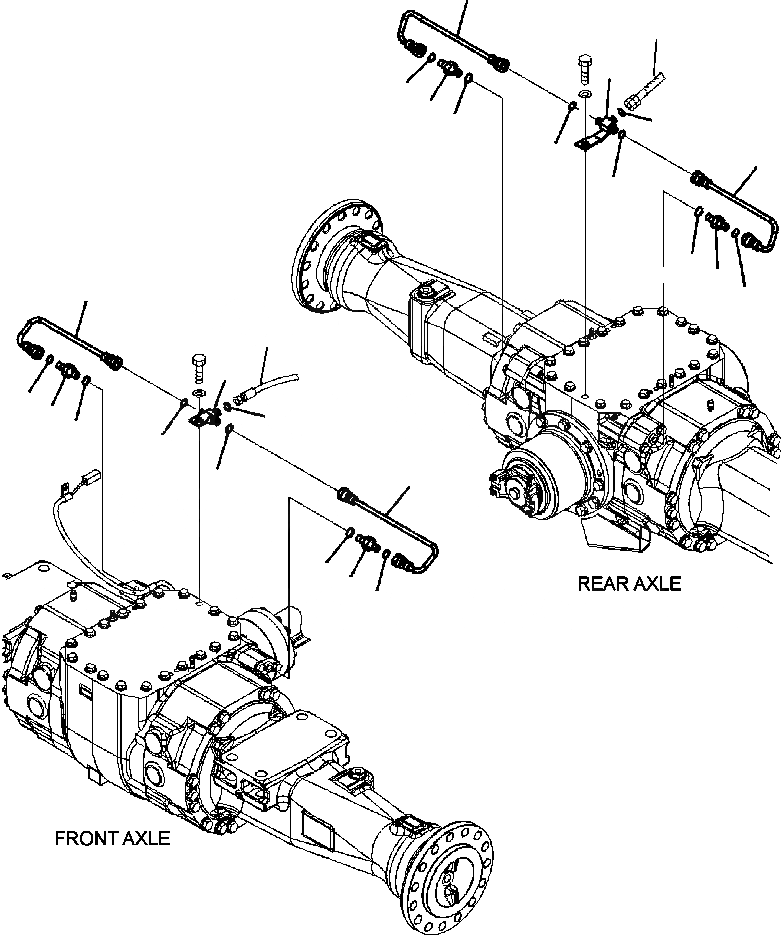 REAR AXLE

FRONT AXLE