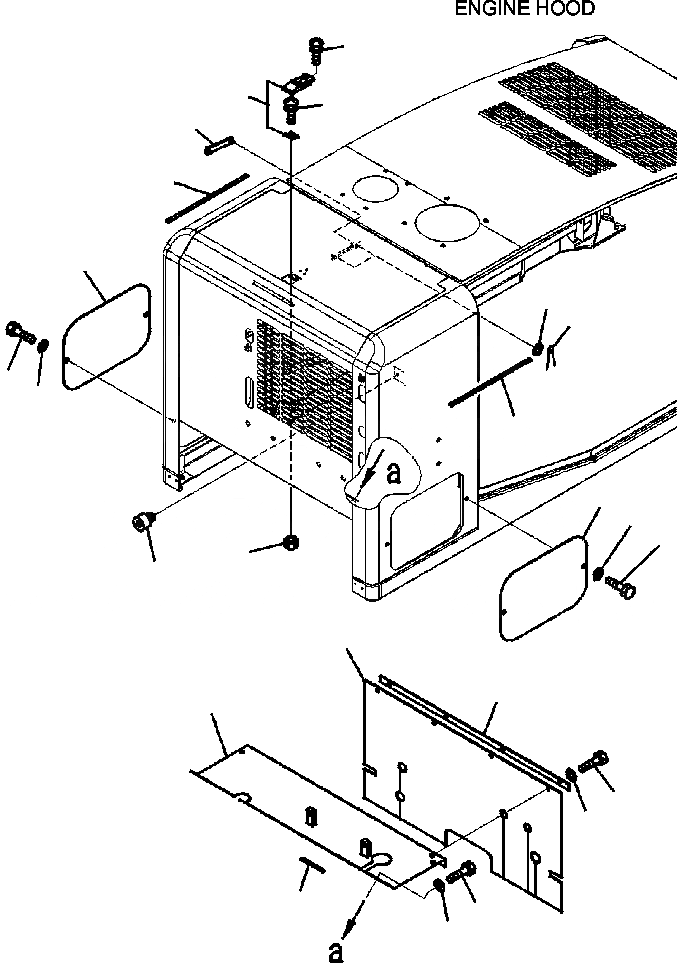 ENGINE HOOD

a

a