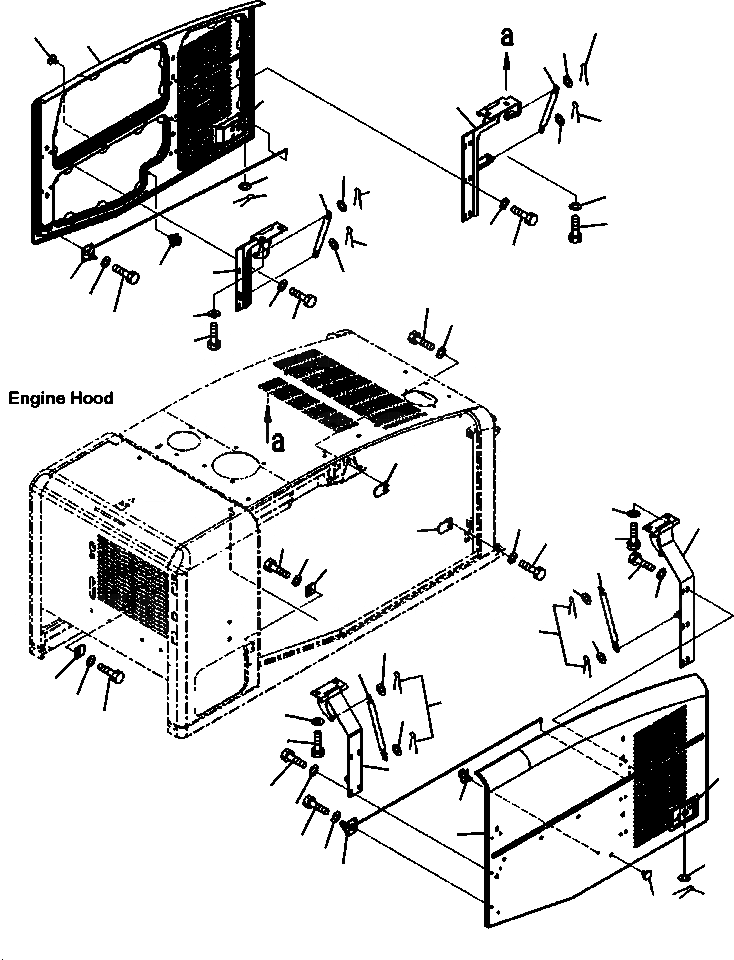 a

Engine Hood

a