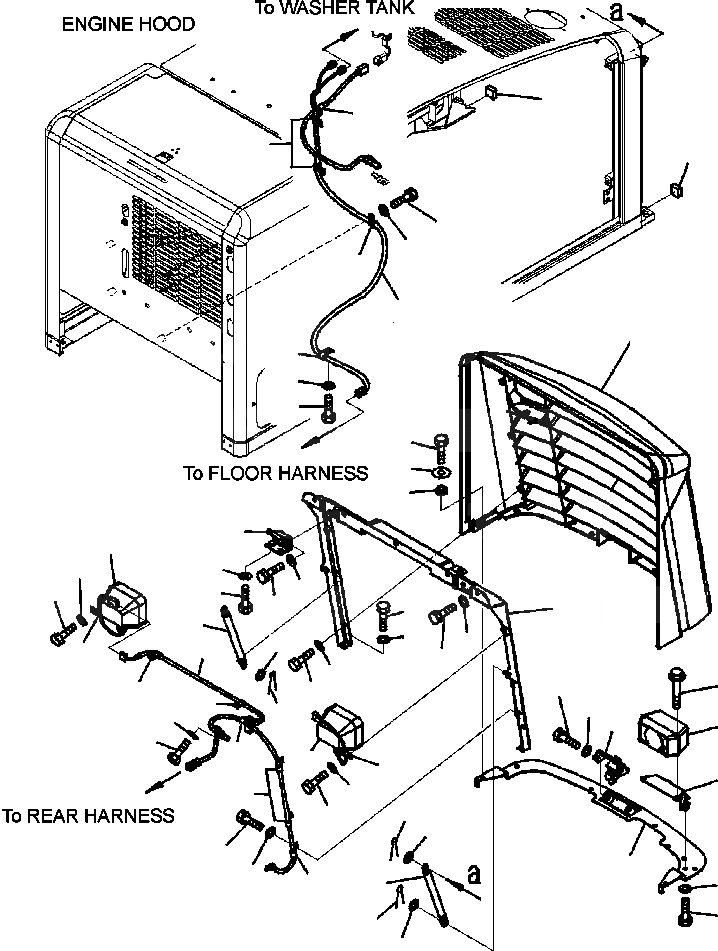 ENGINE HOOD

To WASHER TANK

a

To FLOOR HARNESS

To REAR HARNESS

a