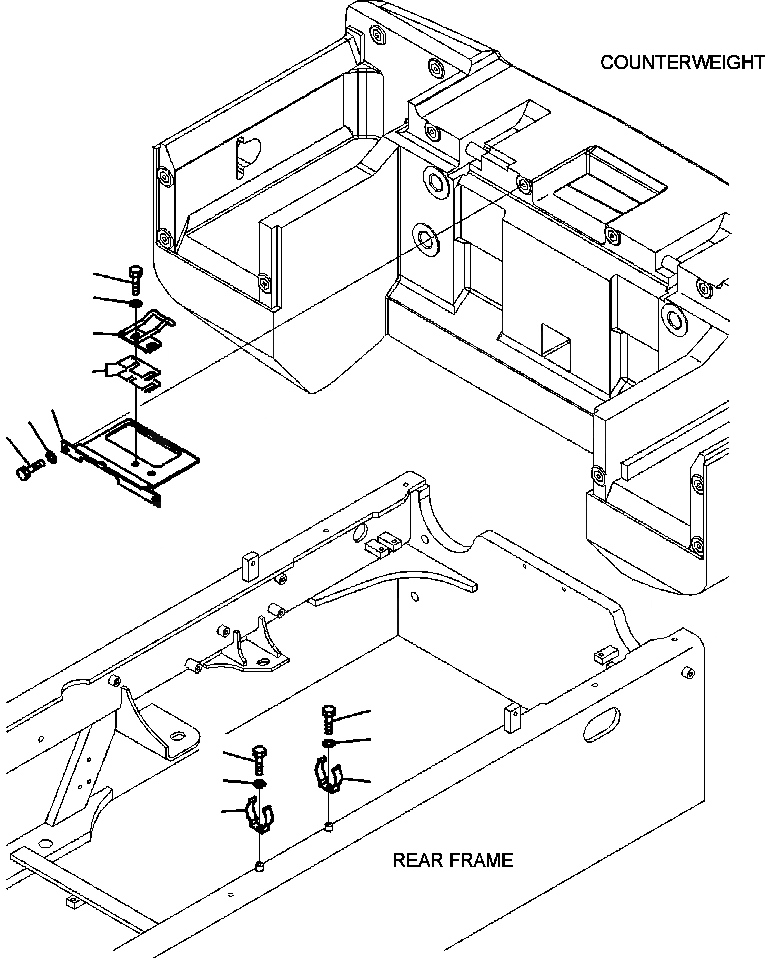 COUNTERWEIGHT

REAR FRAME