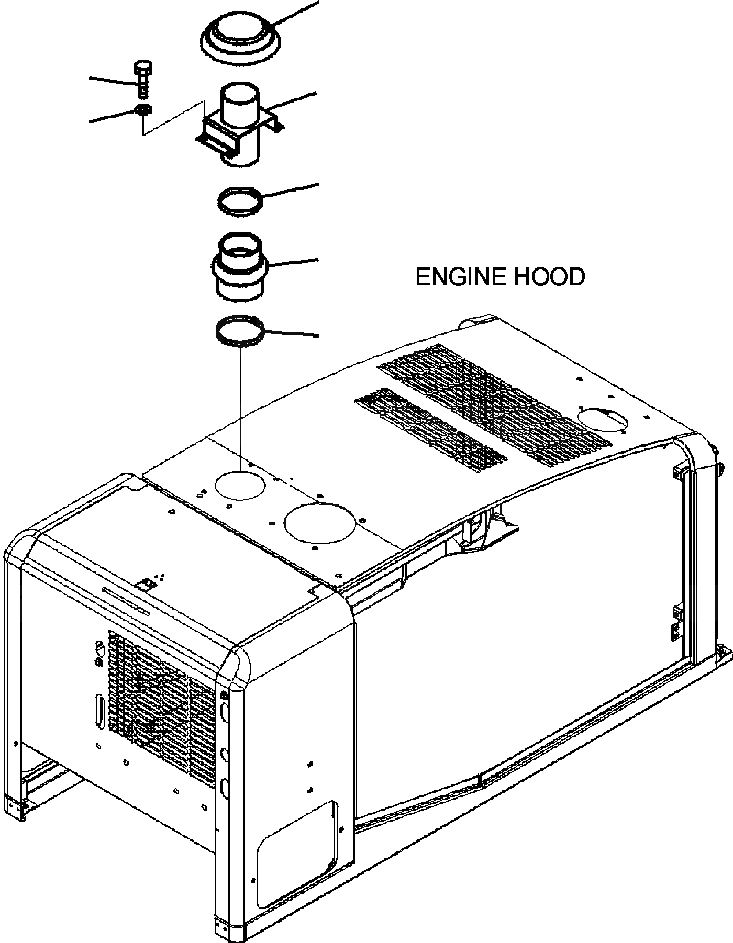 ENGINE HOOD