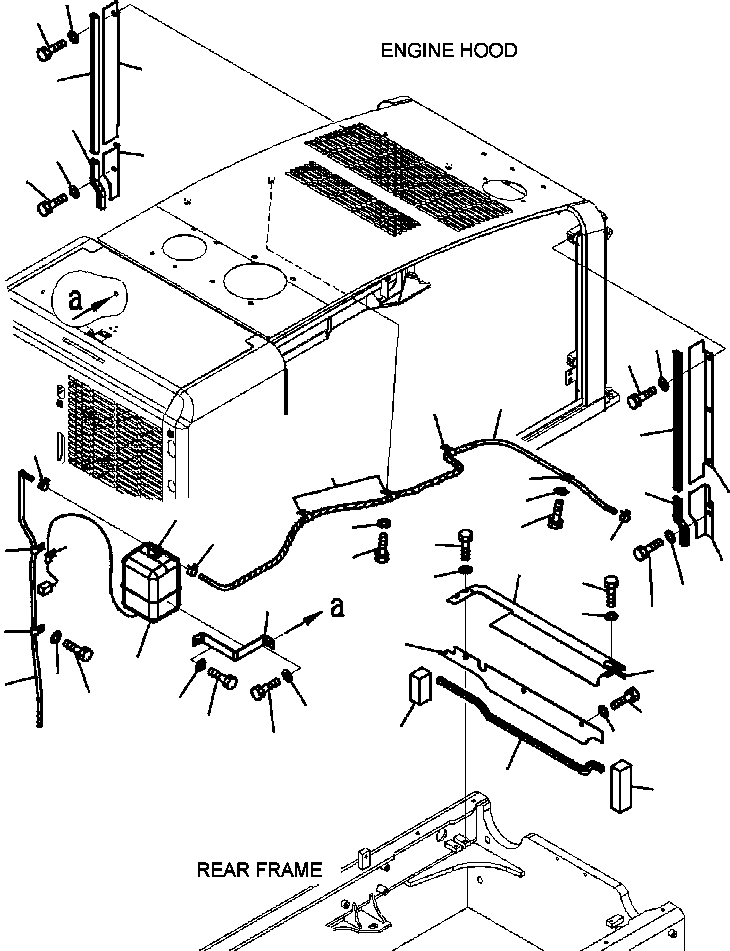 ENGINE HOOD

a

a

REAR FRAME