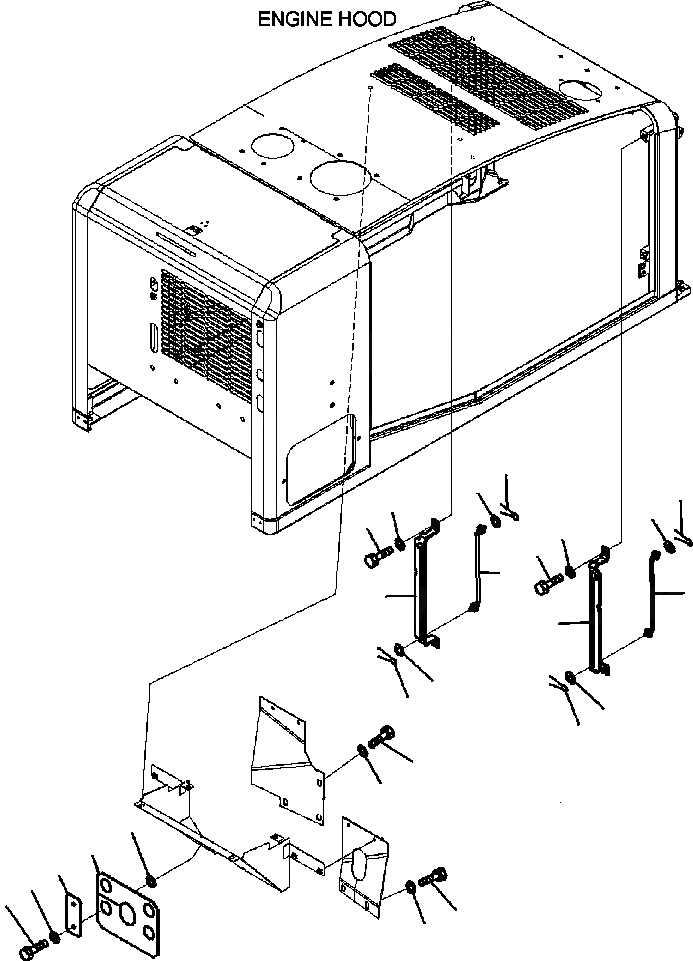 ENGINE HOOD