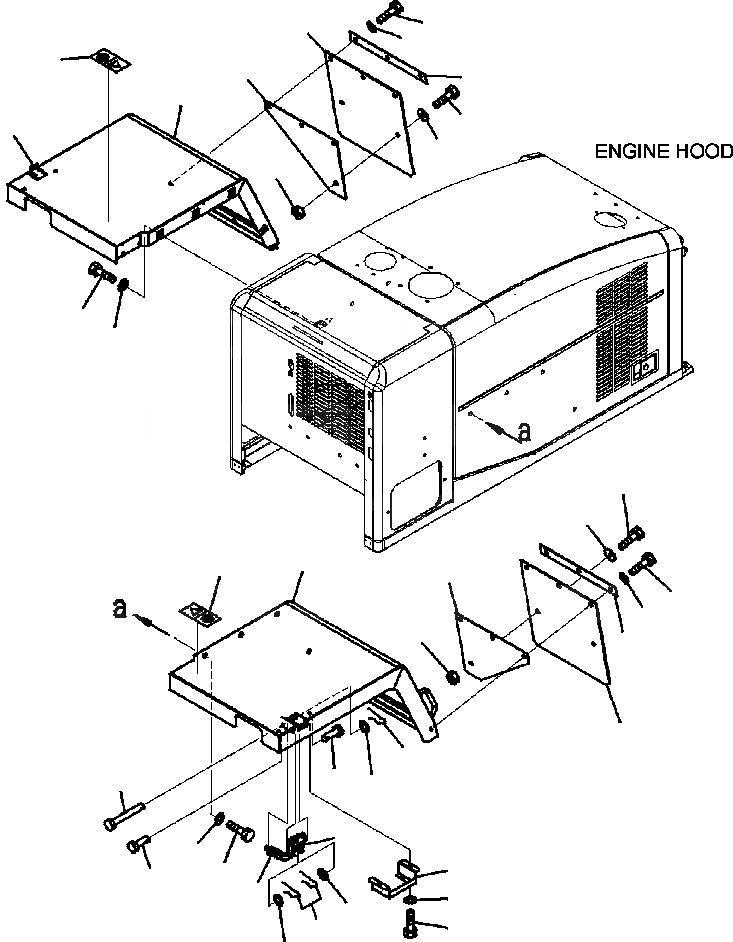 ENGINE HOOD

a

a