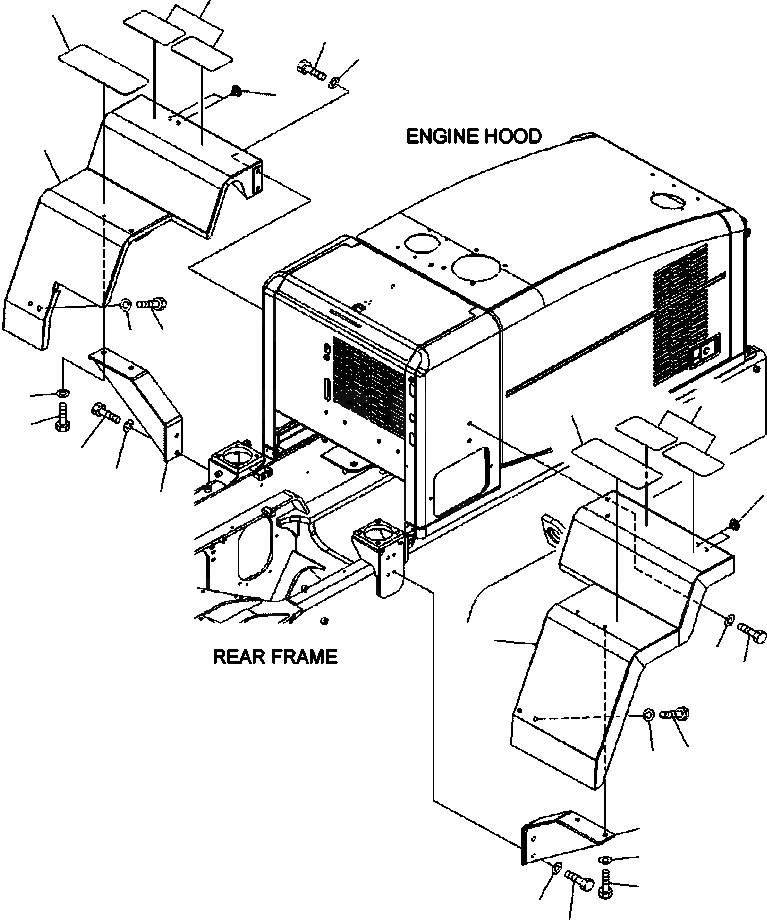 ENGINE HOOD

REAR FRAME