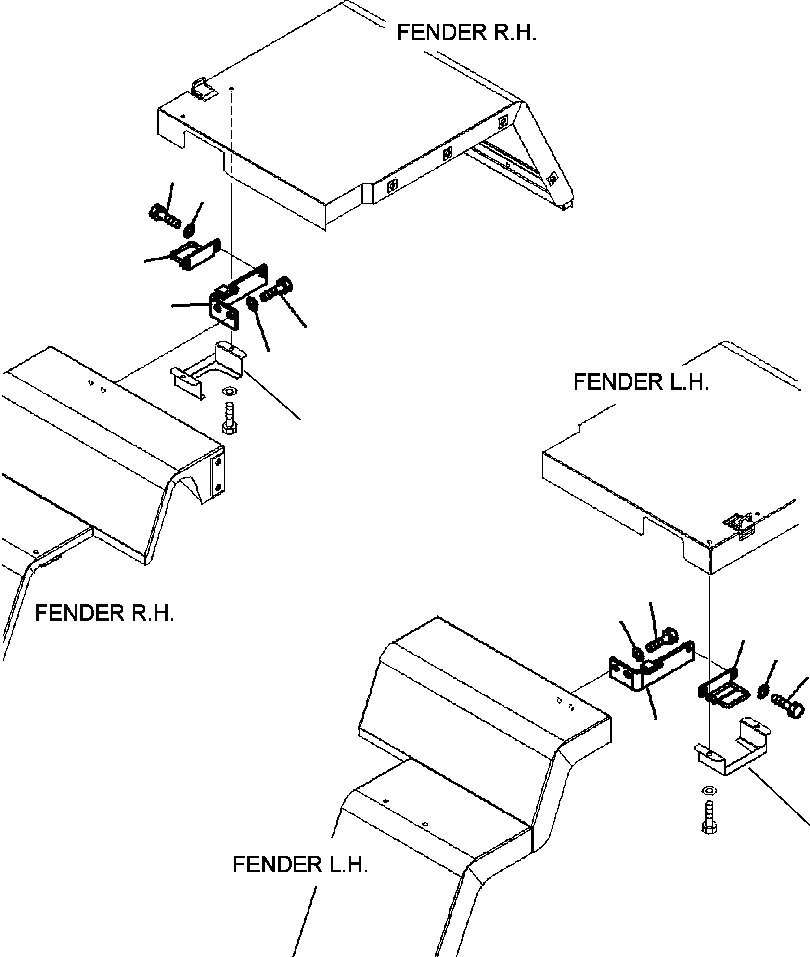 FENDER R.H.

FENDER L.H.

FENDER R.H.

FENDER L.H.