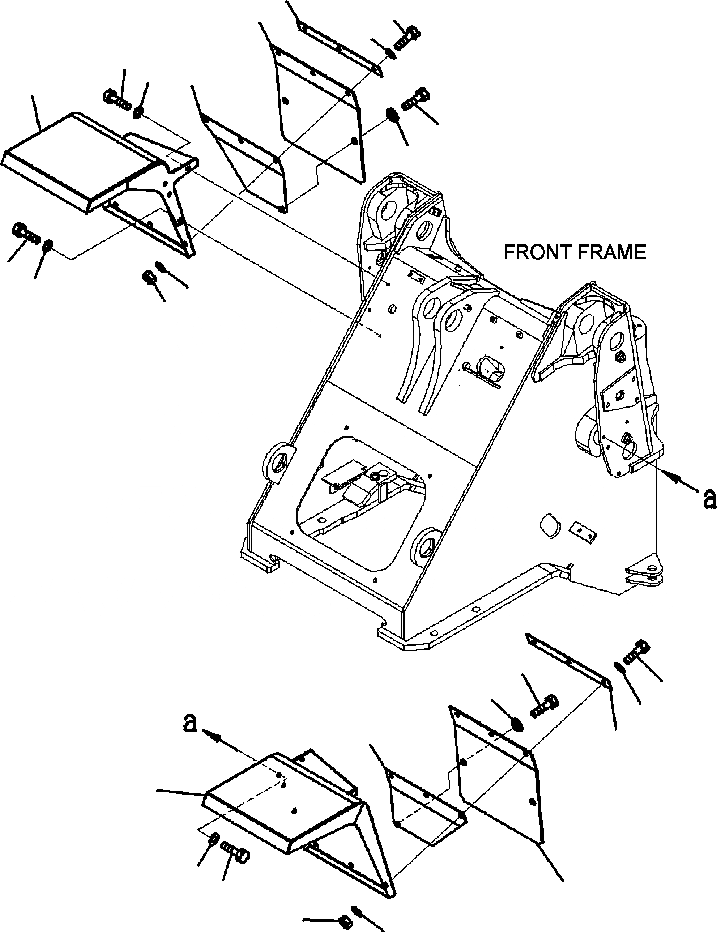 FRONT FRAME

a

a