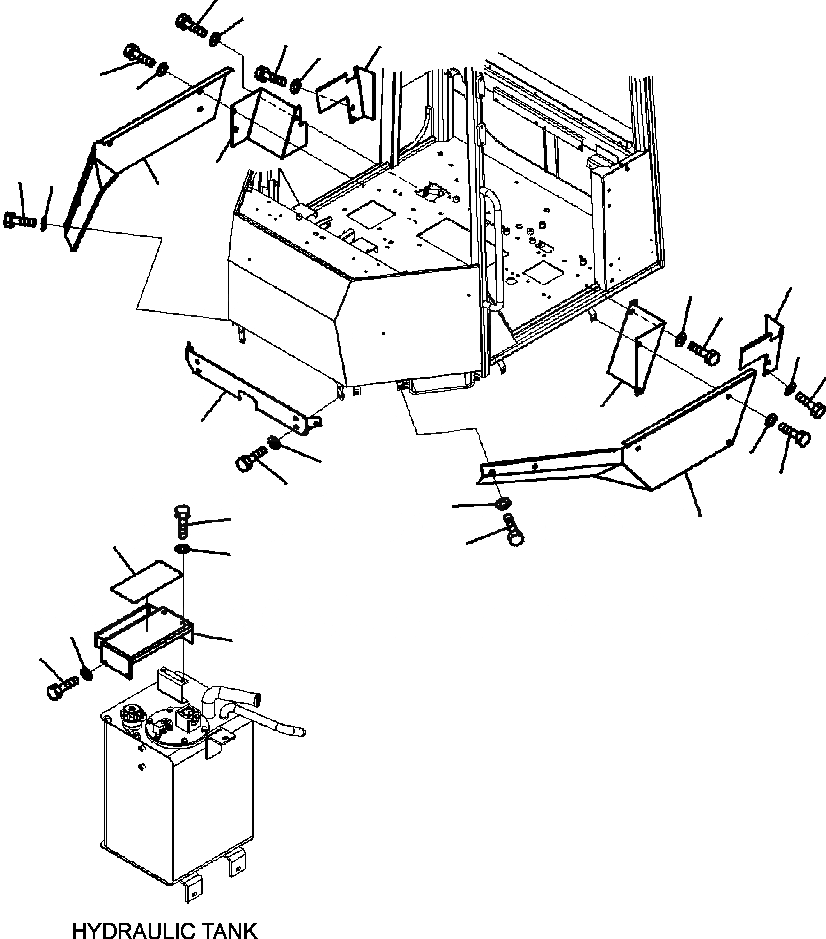 HYDRAULIC TANK