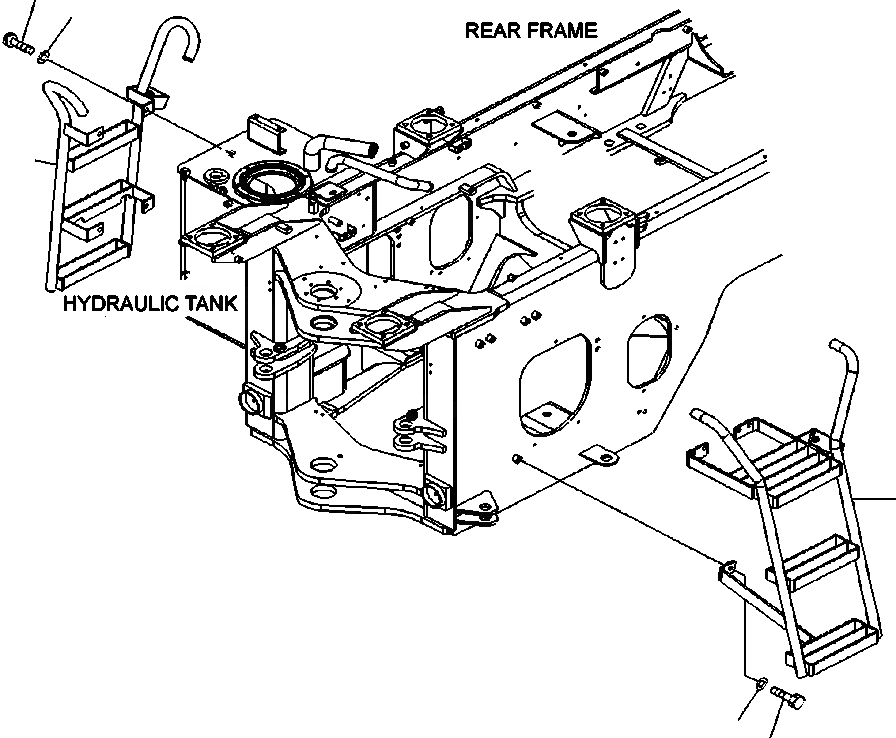 REAR FRAME

HYDRAULIC TANK