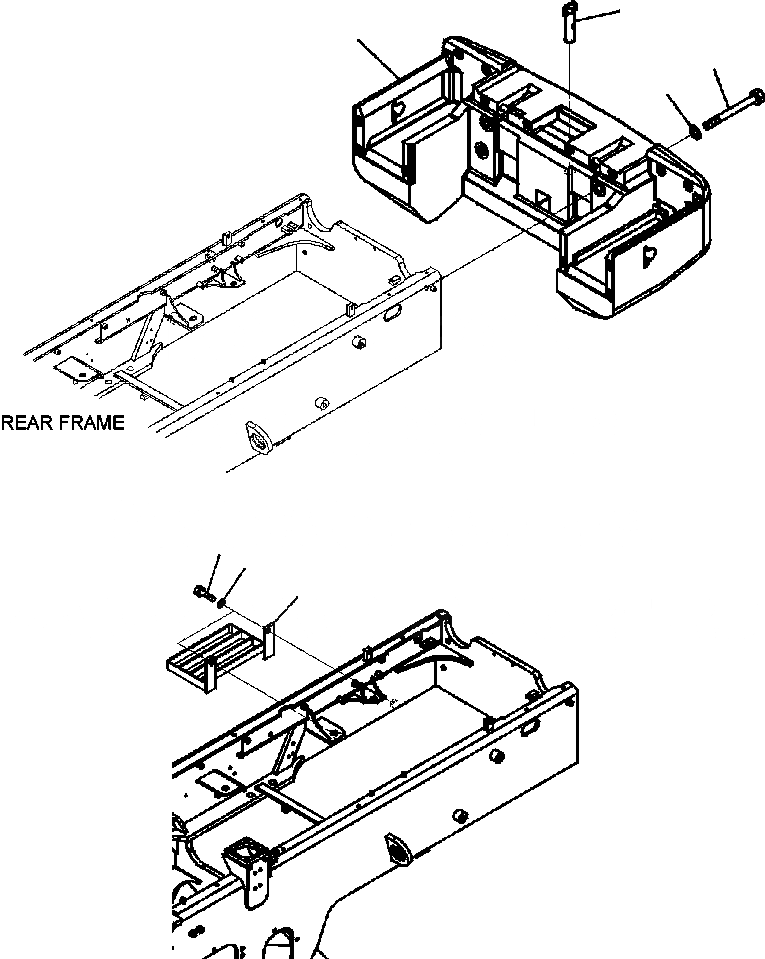 REAR FRAME