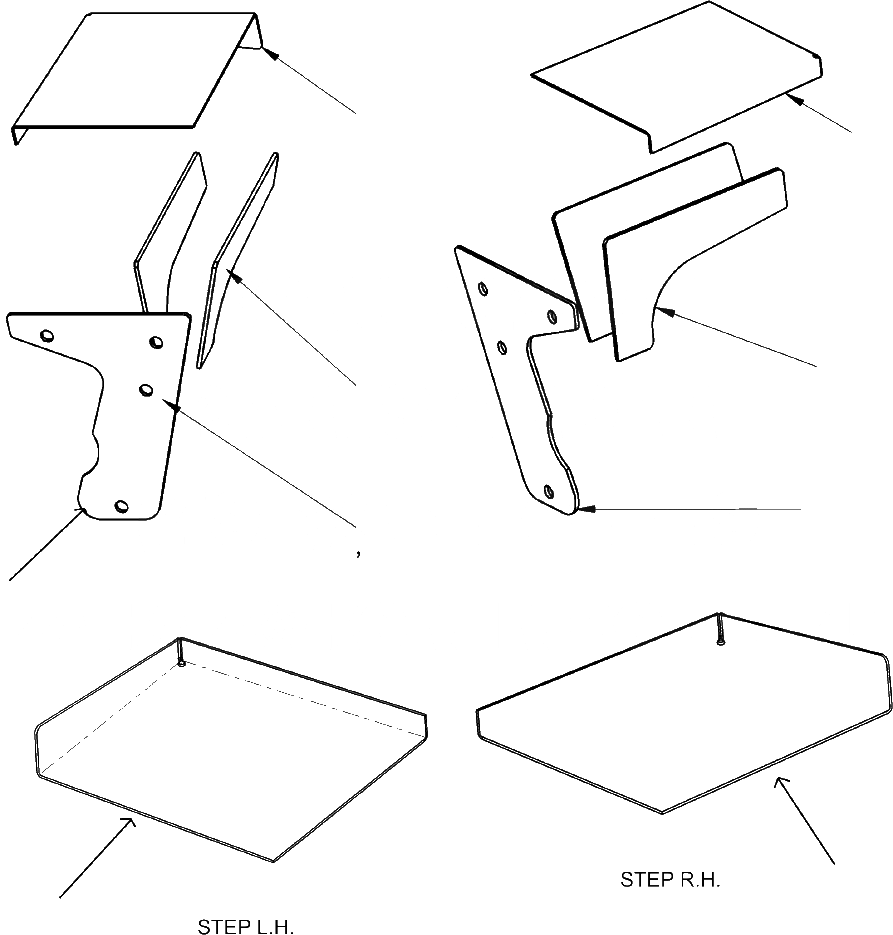 STEP R.H.

STEP L.H.