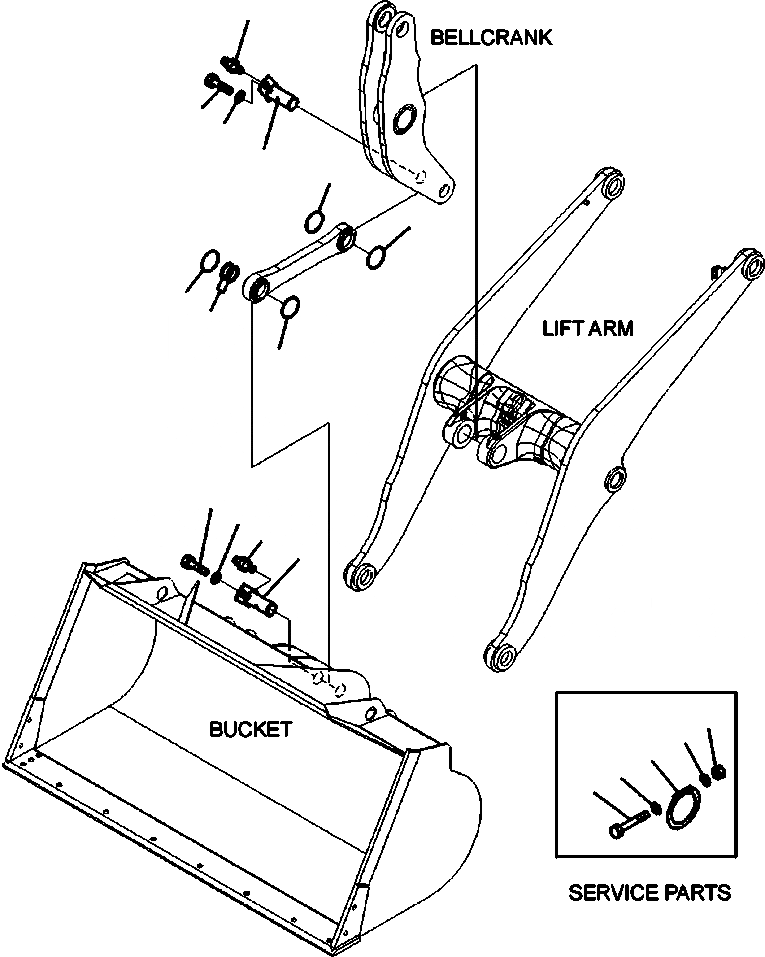 BELLCRANK

LIFT ARM

BUCKET

SERVICE PARTS