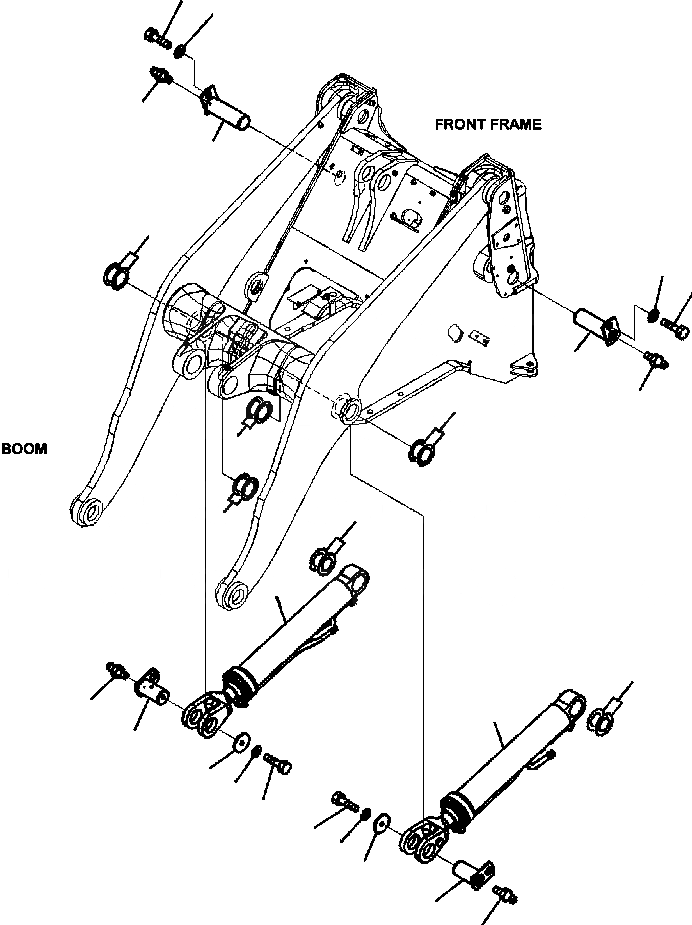 FRONT FRAME

BOOM