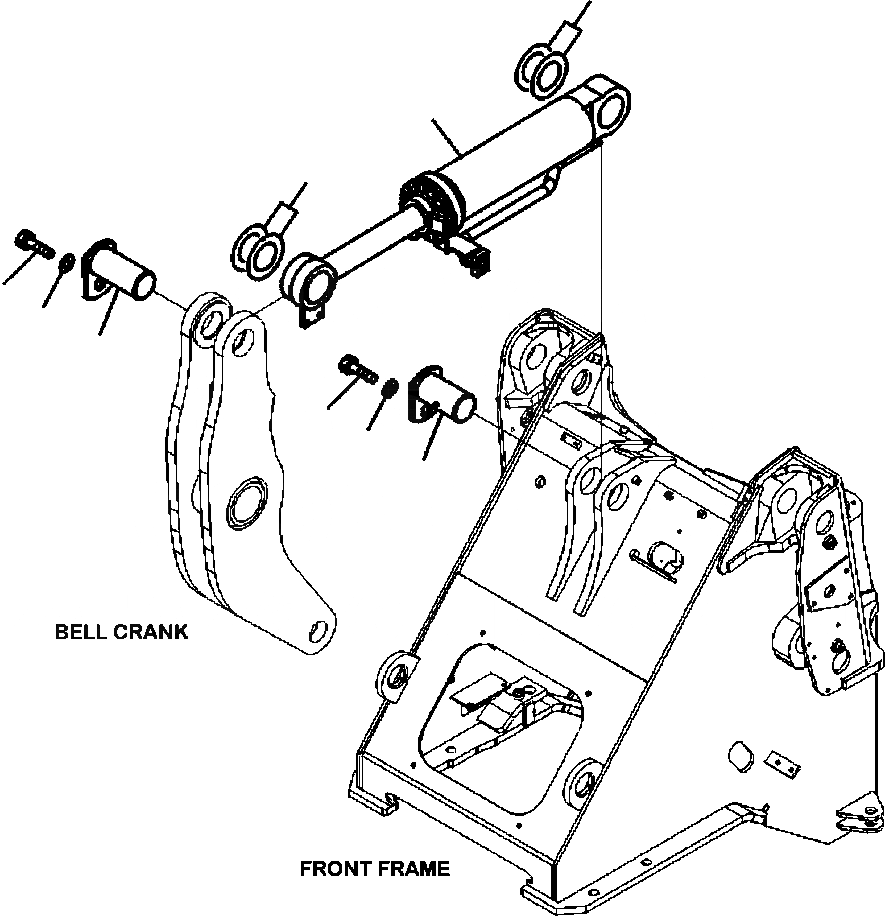 BELL CRANK

FRONT FRAME