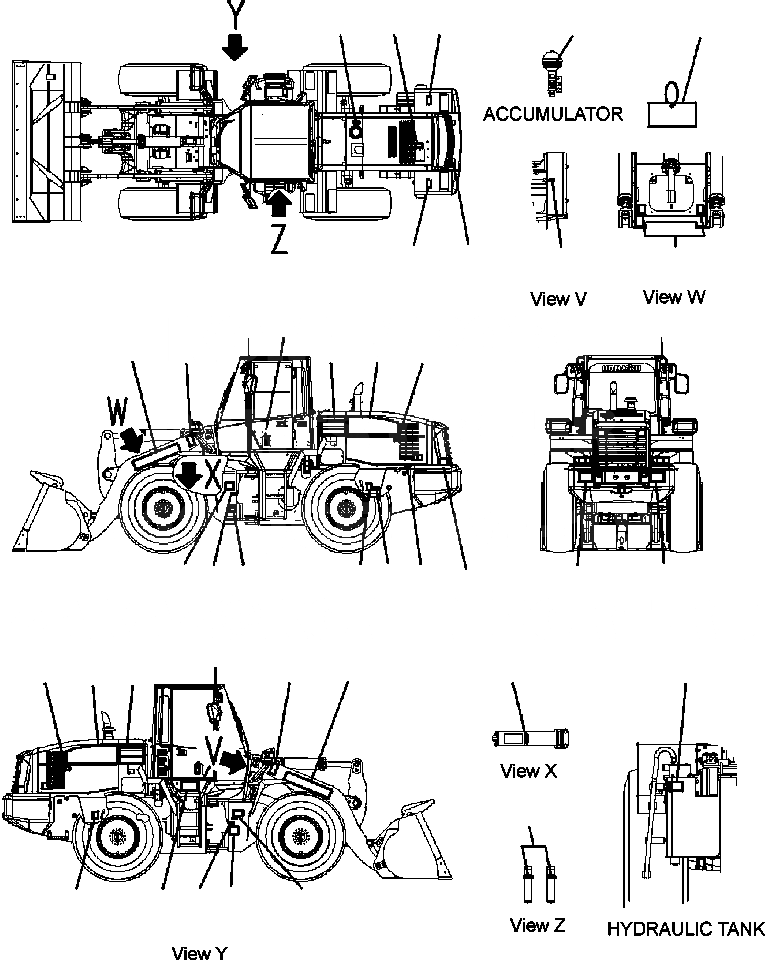 Y

Z

ACCUMULATOR

View V

View W

W

X

V

View X

View Z

HYDRAULIC TANK

View Y