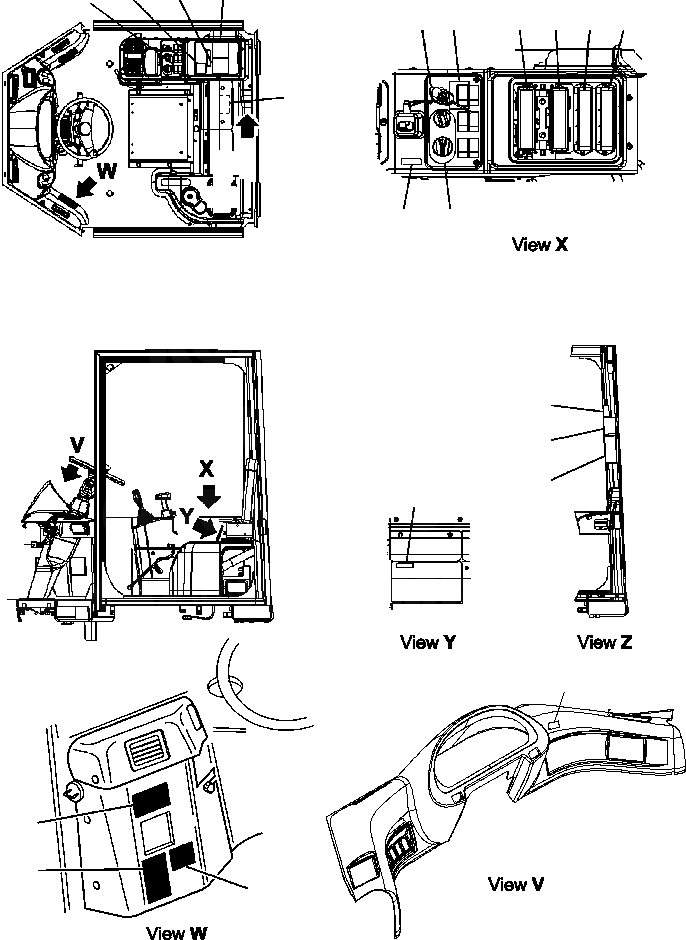 W

View X

V

X

Y

View Y

View Z

View W

View V