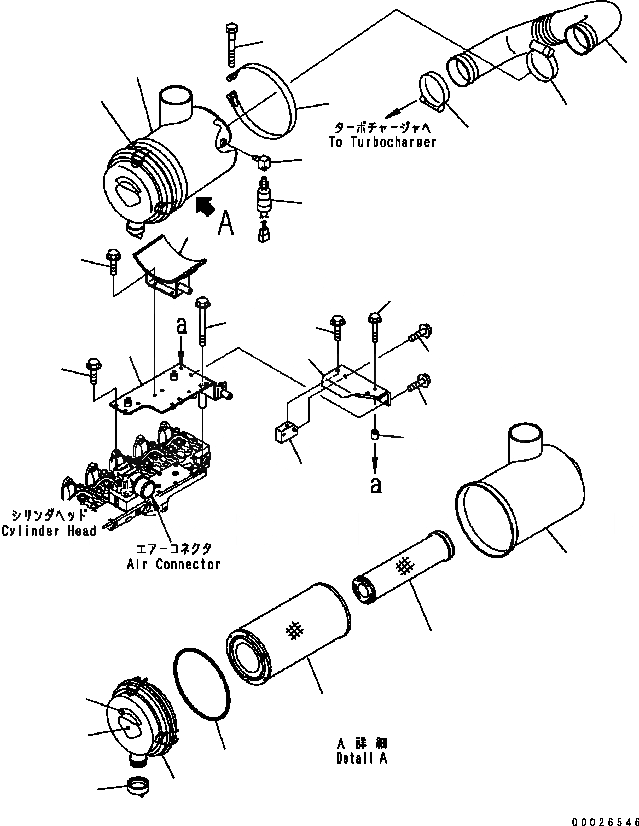 ターボチャージャへ
To Turbocharger

A

a

a

シリンダヘッド
Cylinder Head

エアーコネクタ
Air Connector

A 詳細
Detail A

00026546