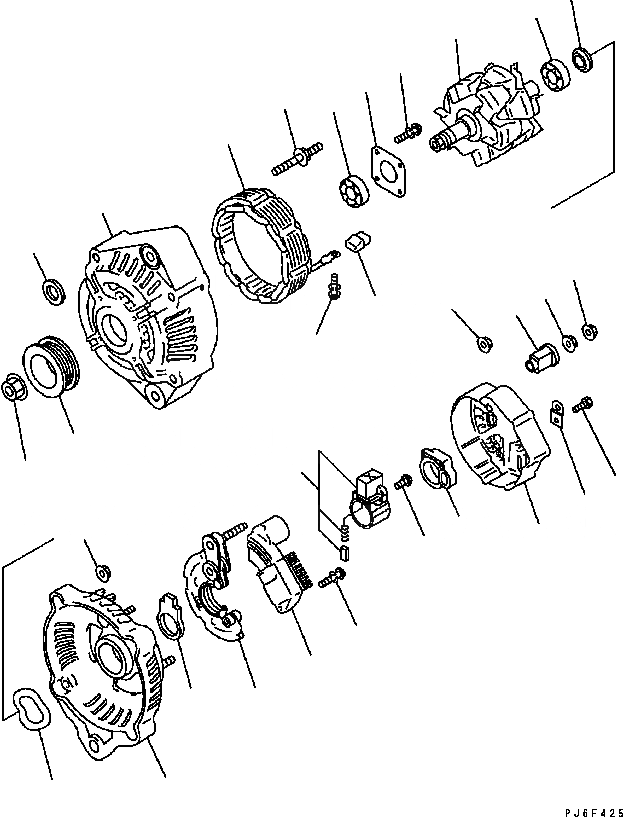 PJ6F425