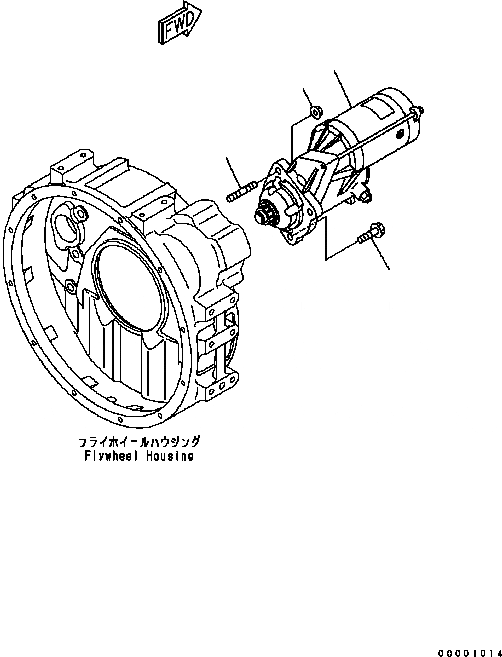 FWD

フライホイールハウジング
Flywheel Housing

00001014