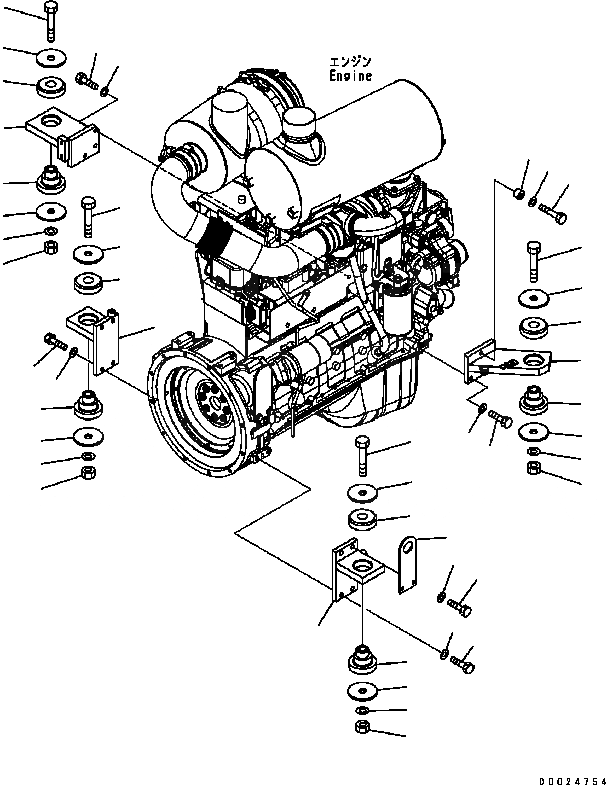 エンジン
Engine

D0024754