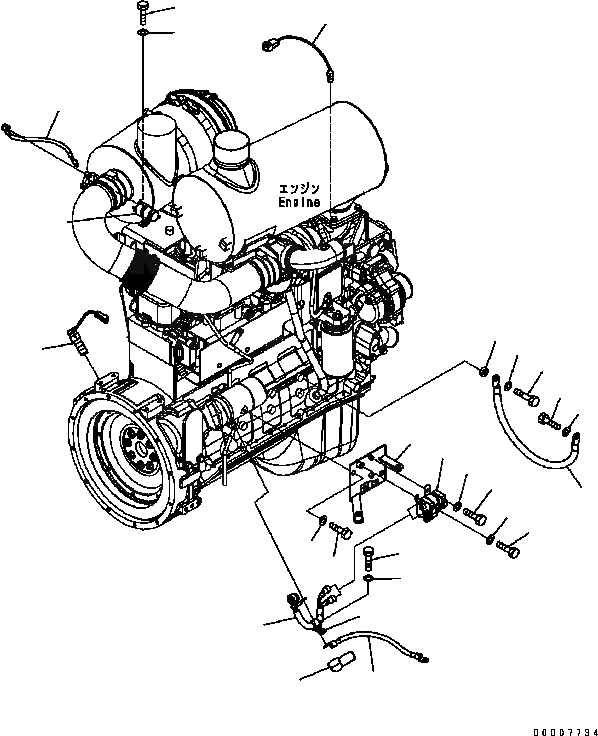 エンジン
Engine

00007794