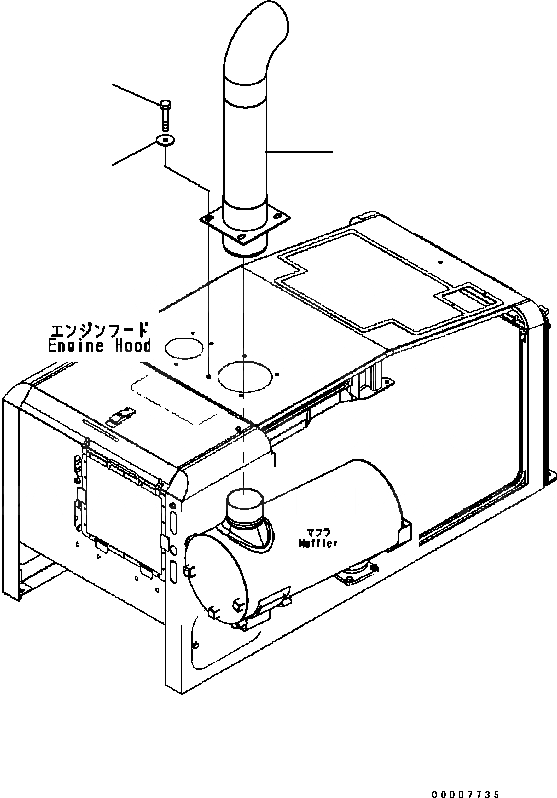 エンジンフード
Engine Hood

マフラ
Muffler

00007735