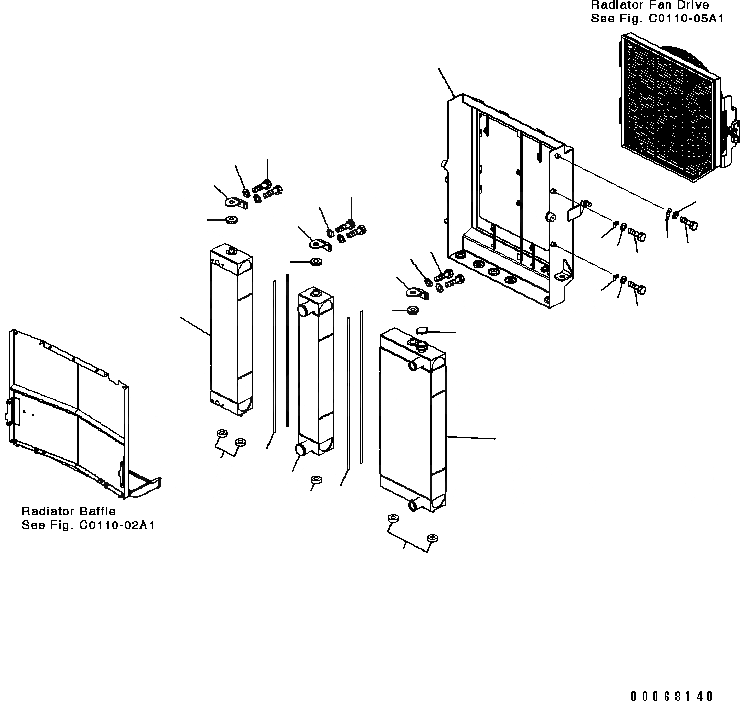 Radiator Fan Drive
See Fig. C0110-05A1

Radiator Baffle
See Fig. C0110-02A1

00063140