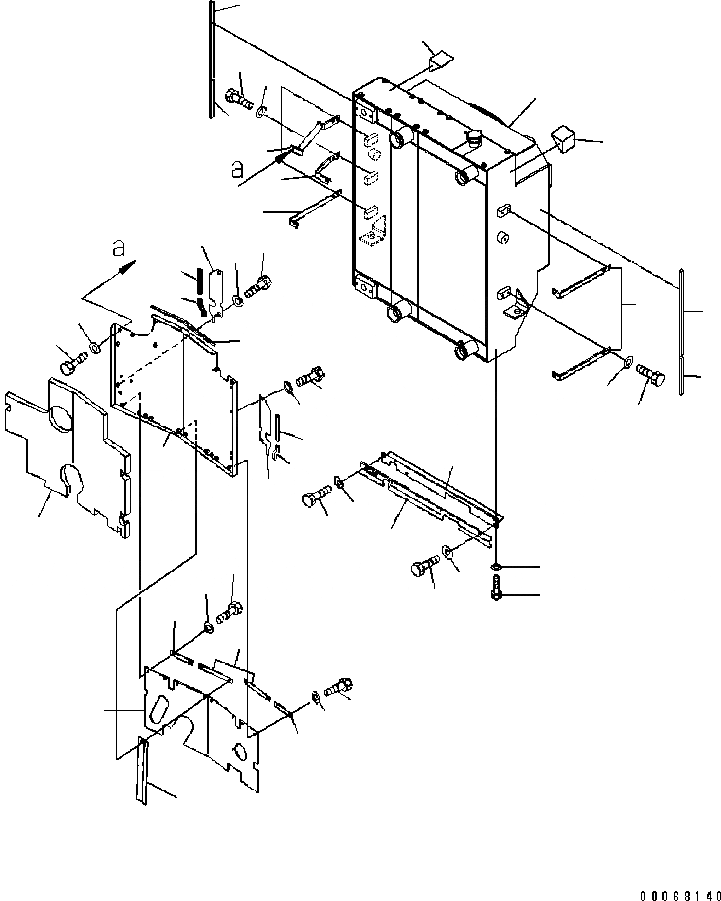 a

a

00068140