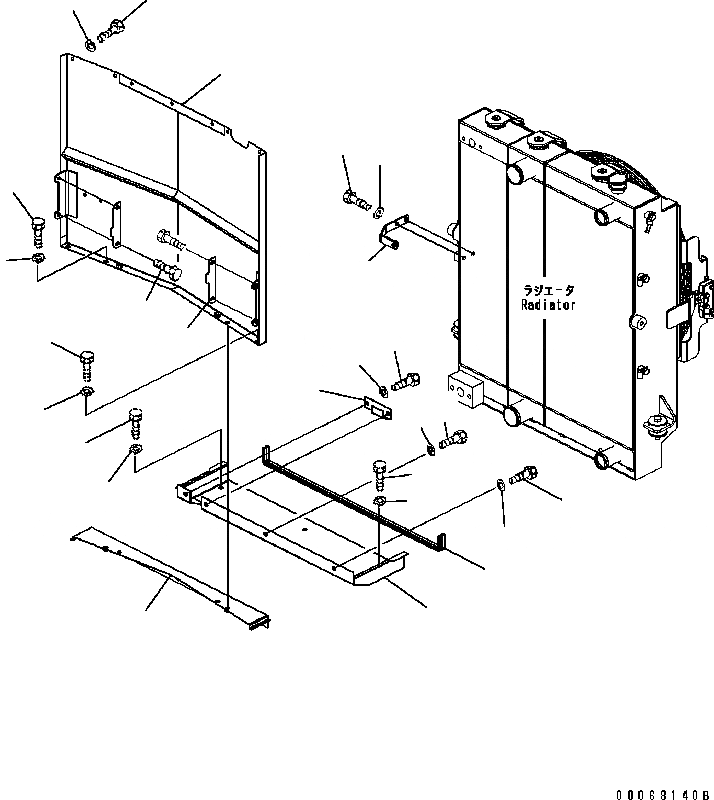 ラジエータ
Radiator

00068140B