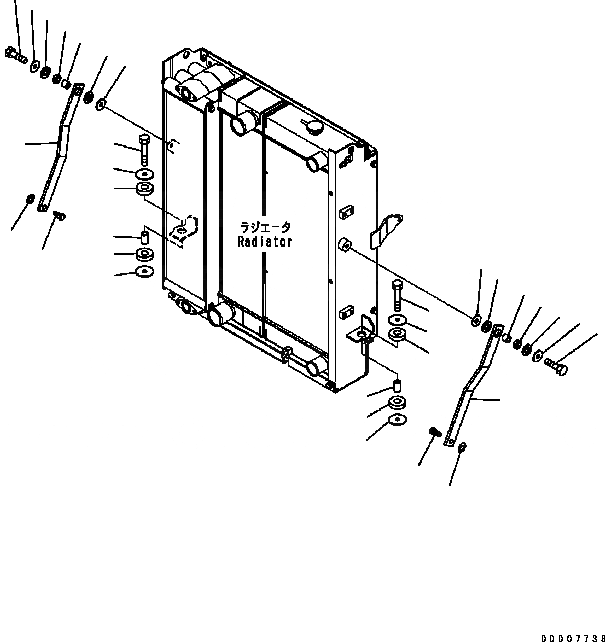 ラジエータ
Radiator

DDD07738