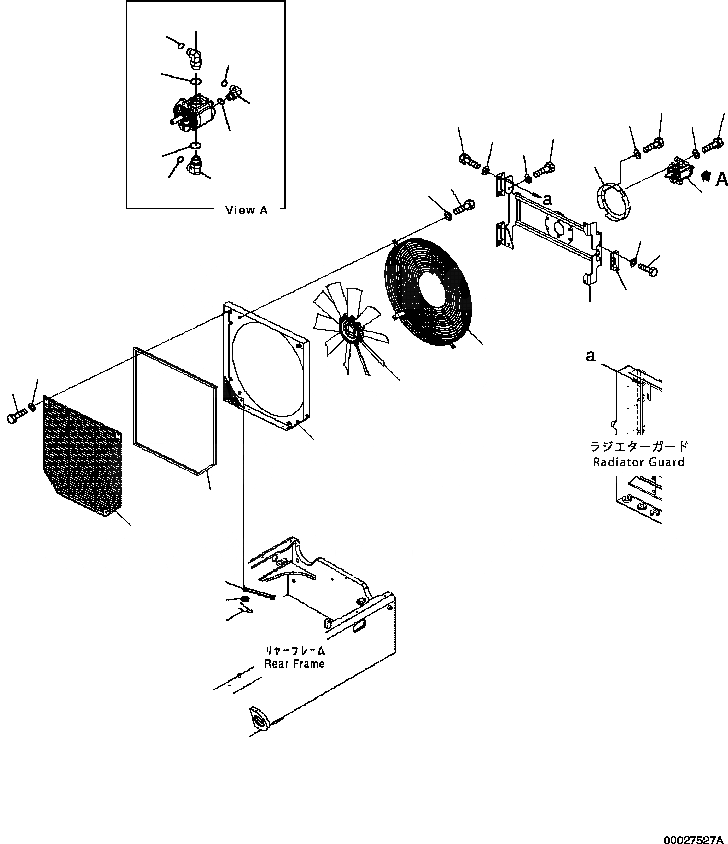 View A

A

a

a

ラジエターガード
Radiator Guard

リヤーフレーム
Rear Frame

00027527A