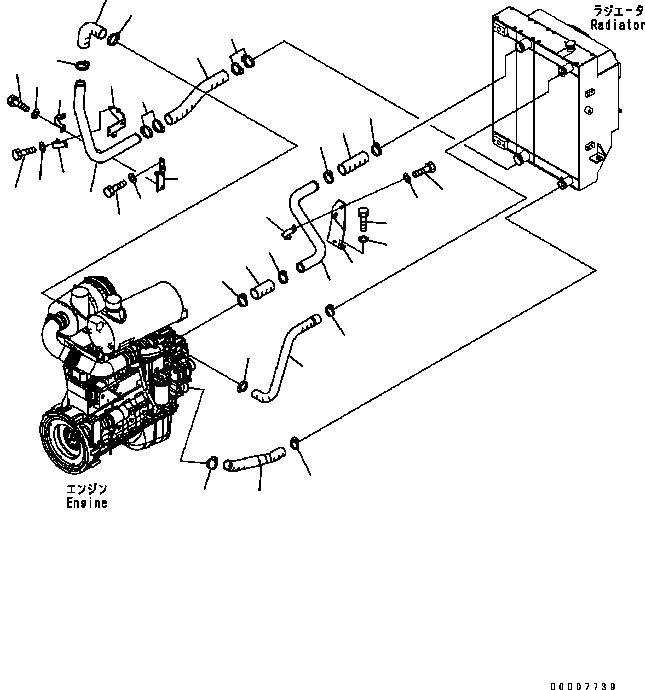 ラジエータ
Radiator

エンジン
Engine

00007739