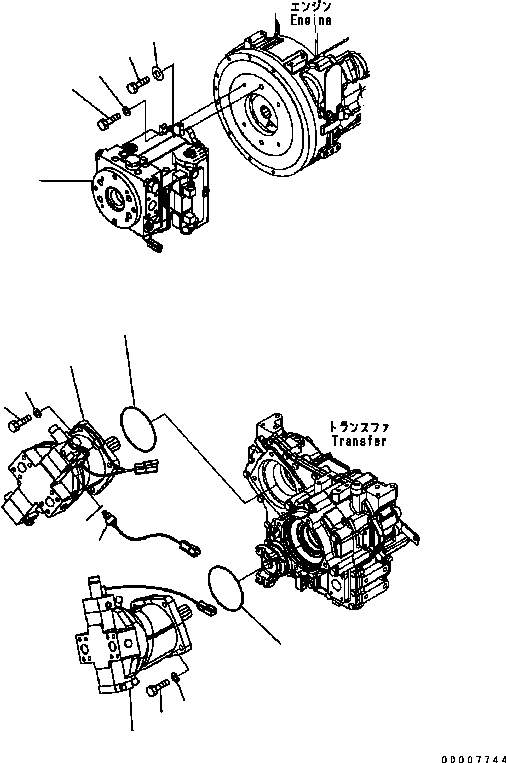 エンジン
Engine

トランスファ
Transfer

00007744