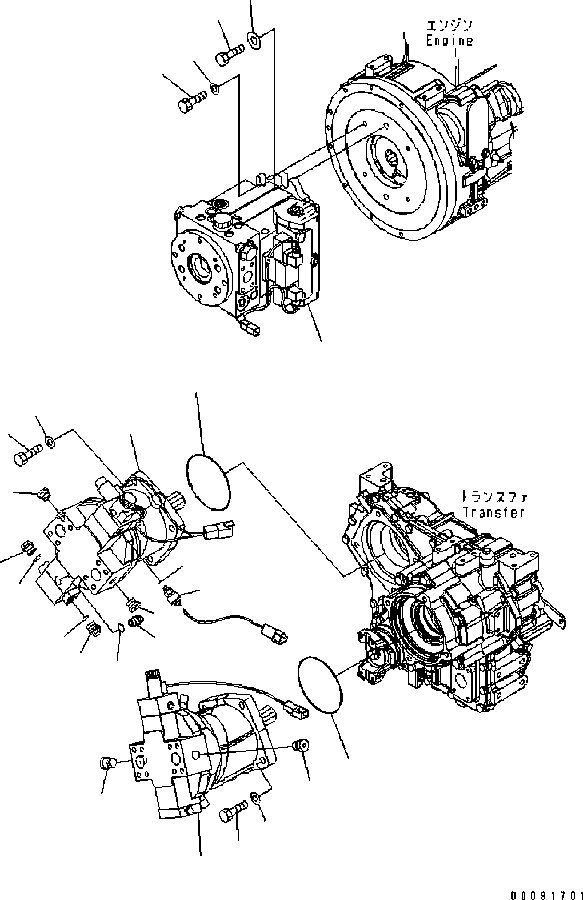 エンジン
Engine

トランスファ
Transfer

00091701