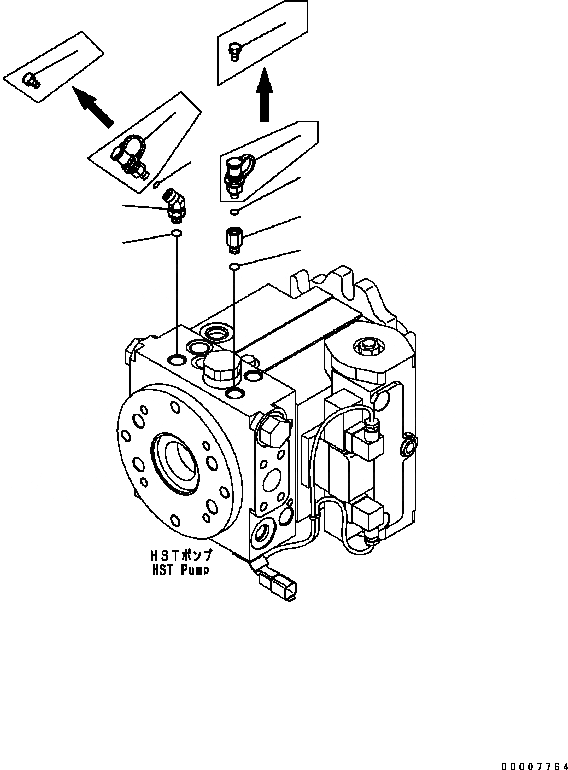 HSTポンプ
HST Pump

00007764