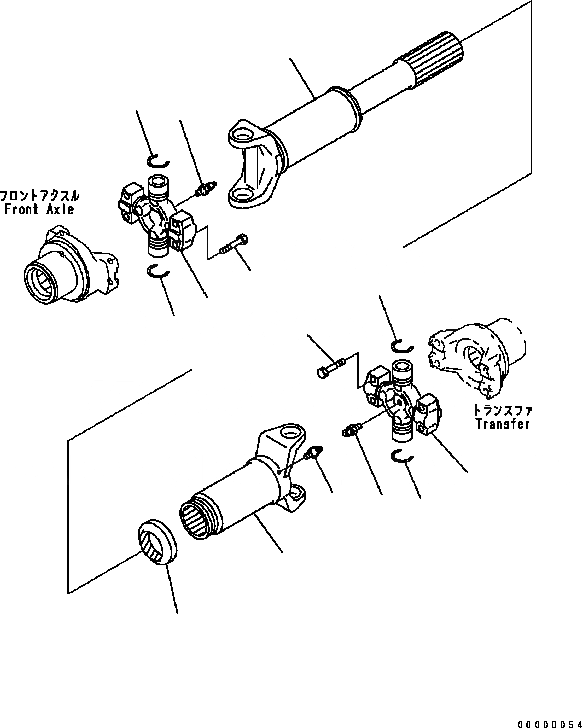 フロントアクスル
Front Axle

トランスファ
Transfer

00000054