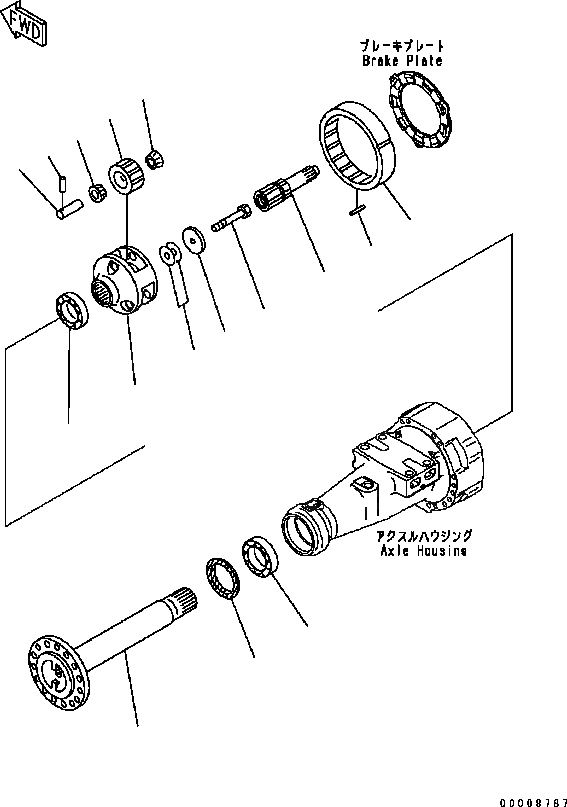 FWD

ブレーキプレート
Brake Plate

アクスルハウジング
Axle Housing

00008787