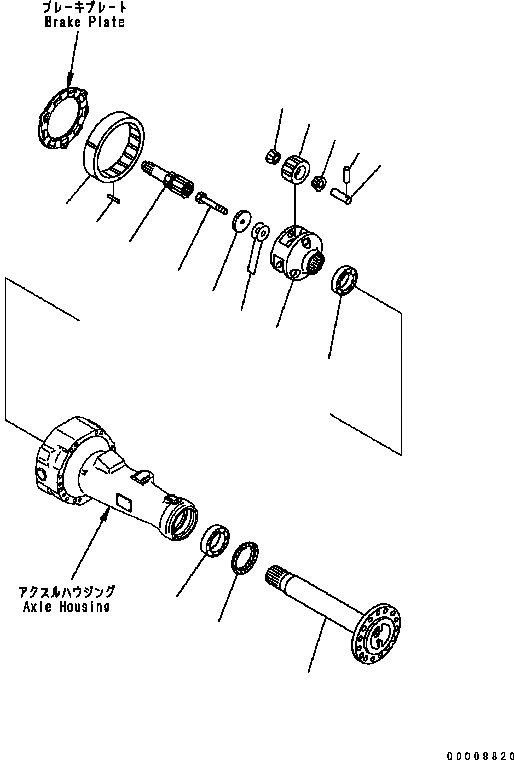 ブレーキプレート
Brake Plate

アクスルハウジング
Axle Housing

00008820