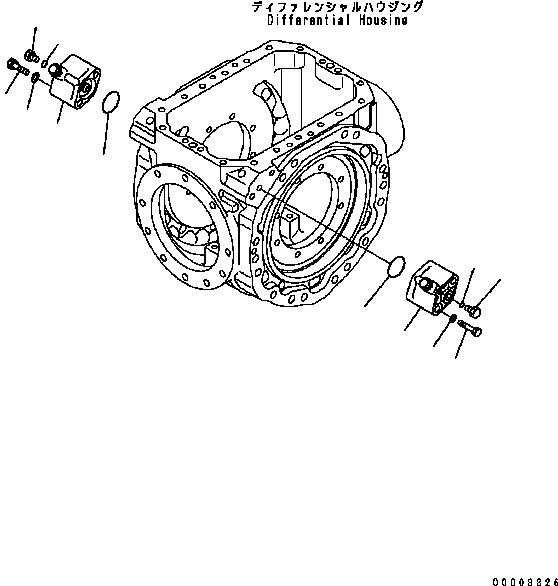 ディファレンシャルハウジング
Differential Housing

00008826