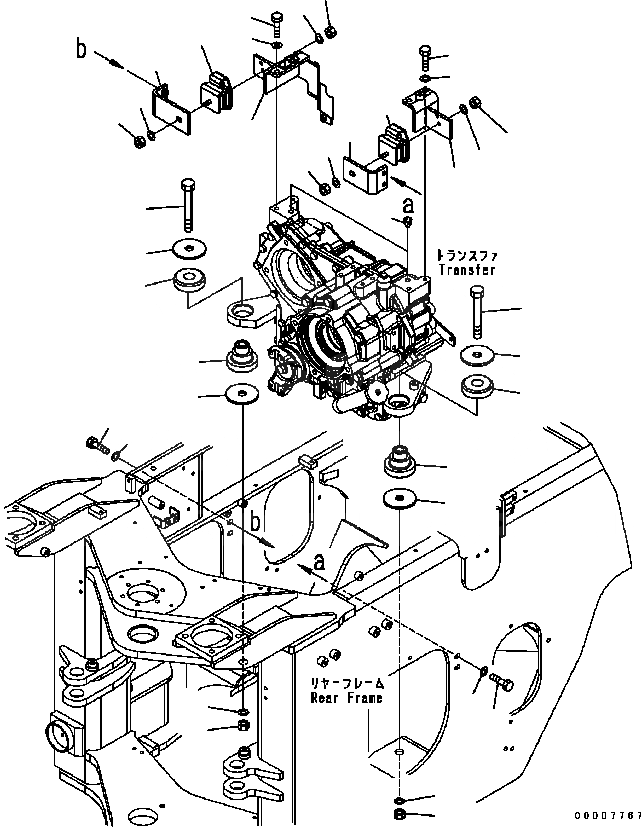 b

a

トランスファ
Transfer

b

a

リヤーフレーム
Rear Frame

00007767