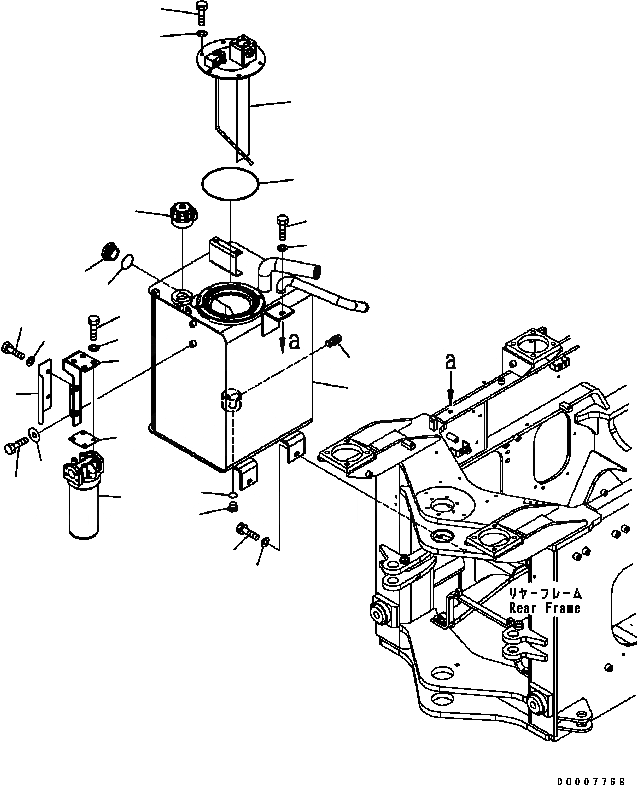 a

a

リヤーフレーム
Rear Frame

D0007768