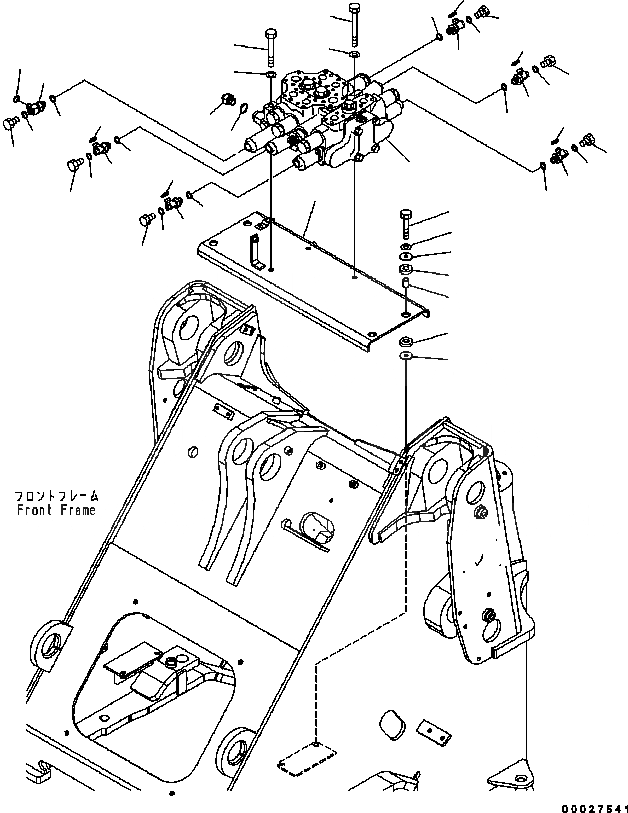 フロントフレーム
Front Frame

00027541