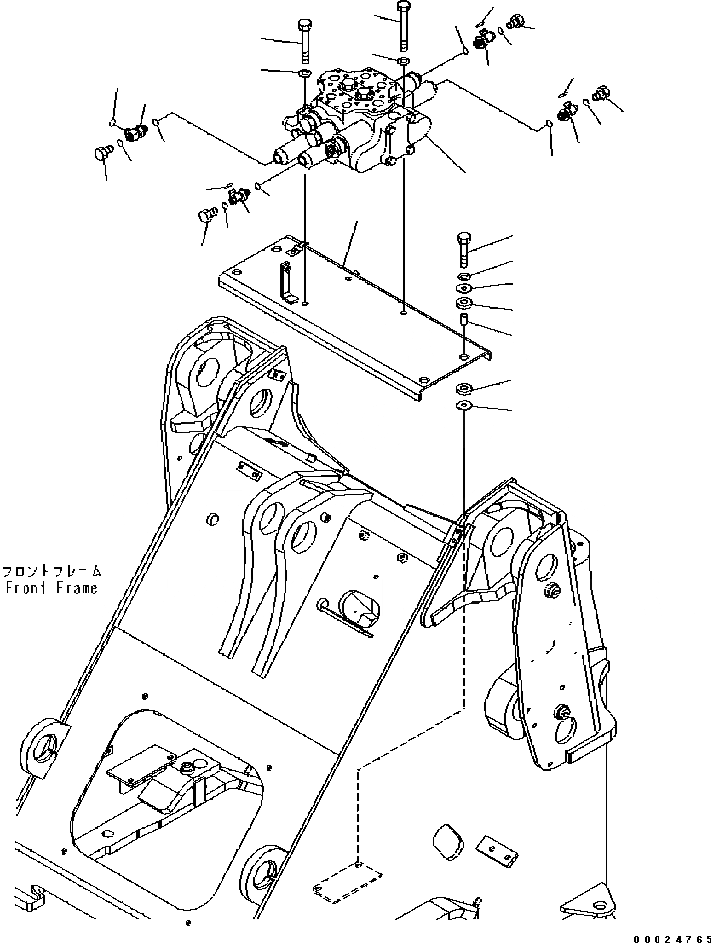 フロントフレーム
Front Frame

00024765