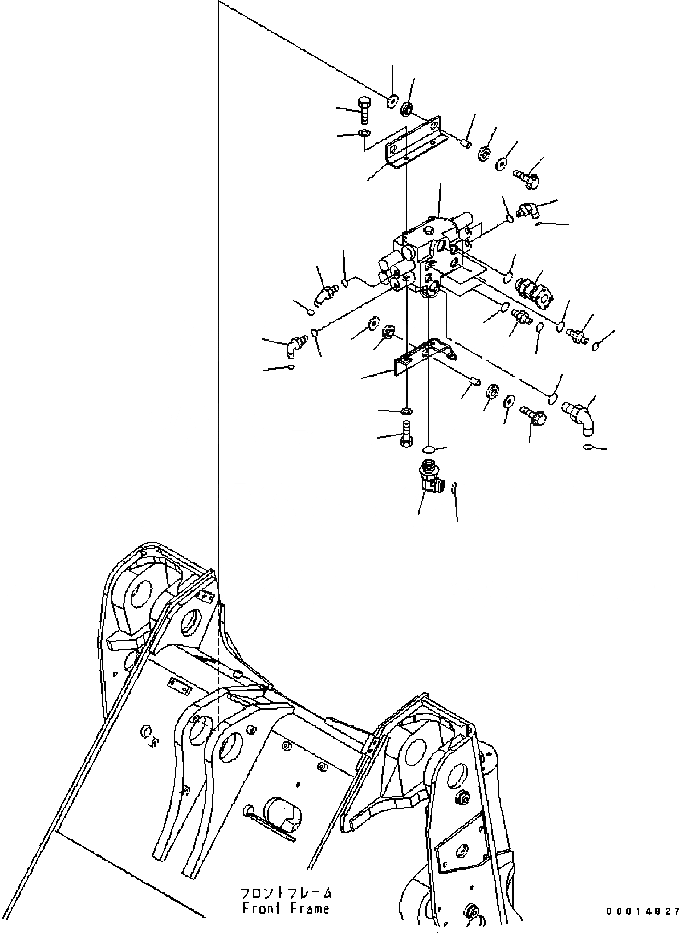 フロントフレーム
Front Frame

00014827