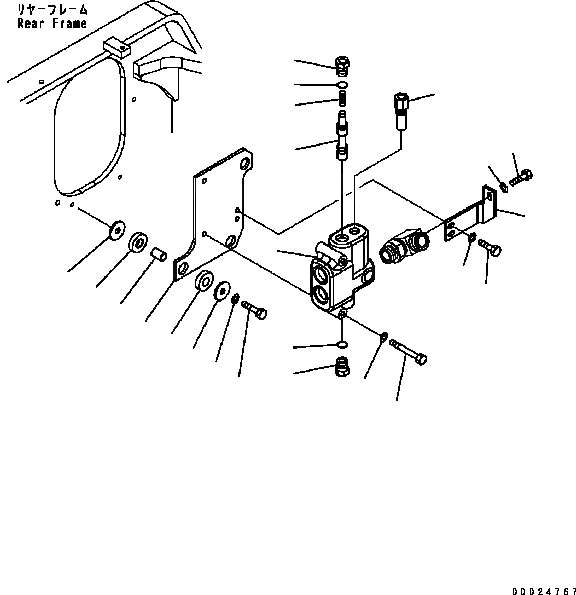 リヤーフレーム
Rear Frame

DDD24767