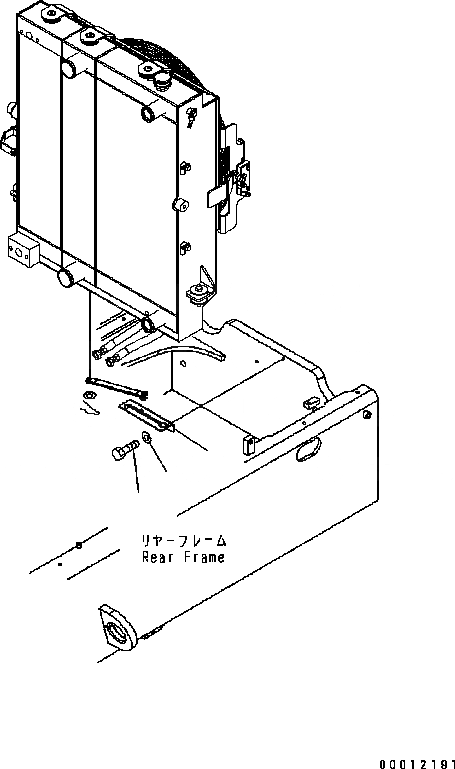 リヤーフレーム
Rear Frame

00012191