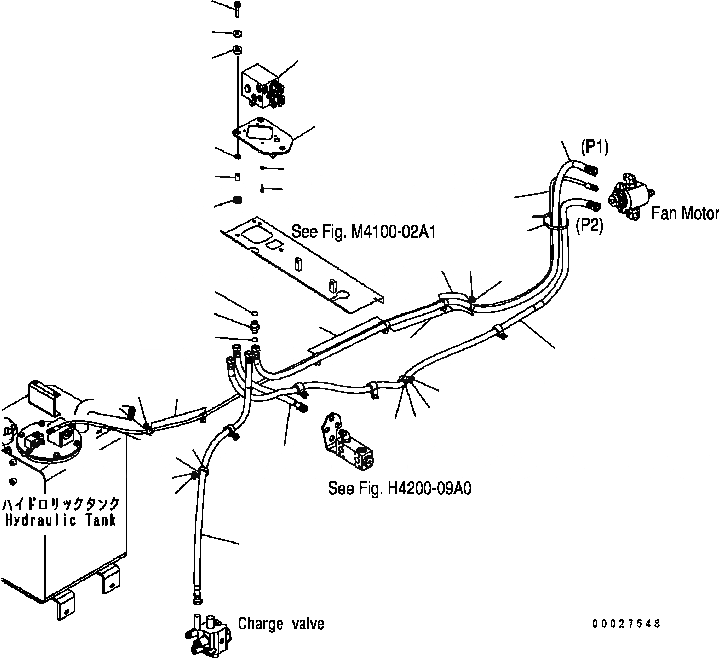 (P1)

Fan Motor

(P2)

See Fig. M4100-02A1

See Fig. H4200-09A0

ハイドロリックタンク
Hydraulic Tank

Charge valve

00027548