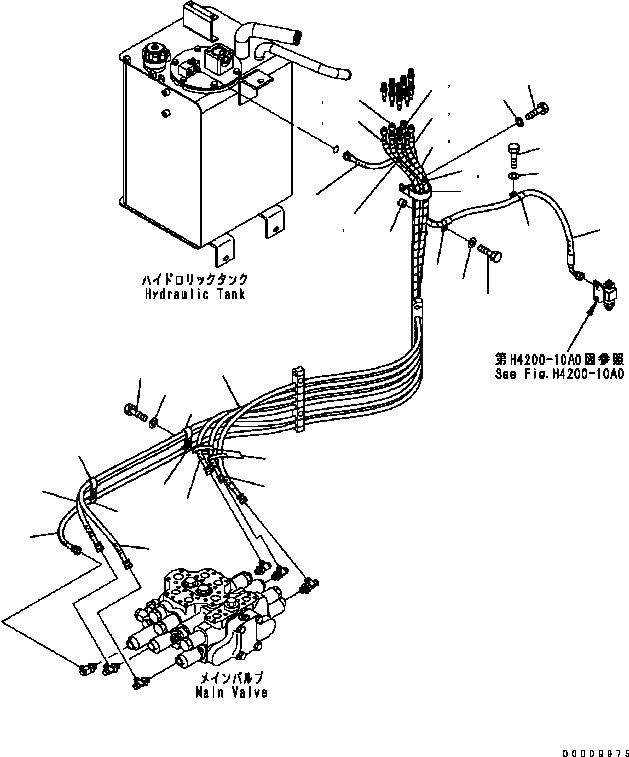 ハイドロリックタンク
Hydraulic Tank

第H4200-10A0図参照
See Fig.H4200-10A0

メインバルブ
Main Valve

D0008975