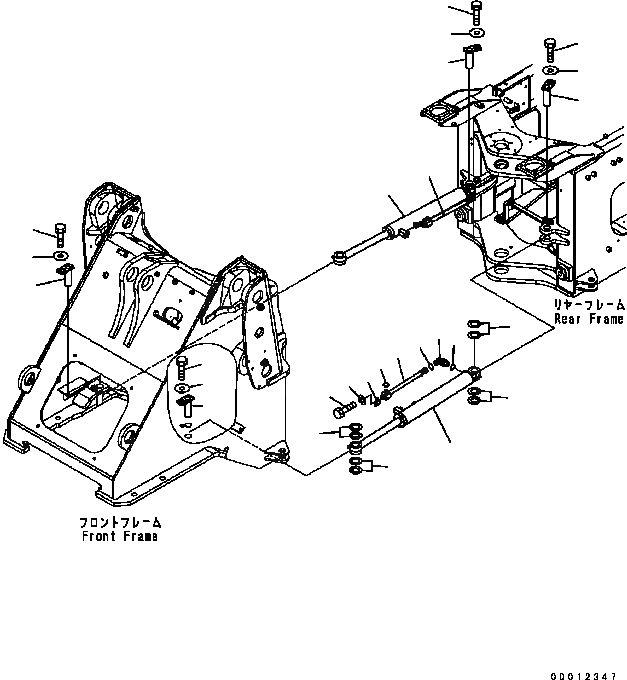 リヤーフレーム
Rear Frame

フロントフレーム
Front Frame

00012347